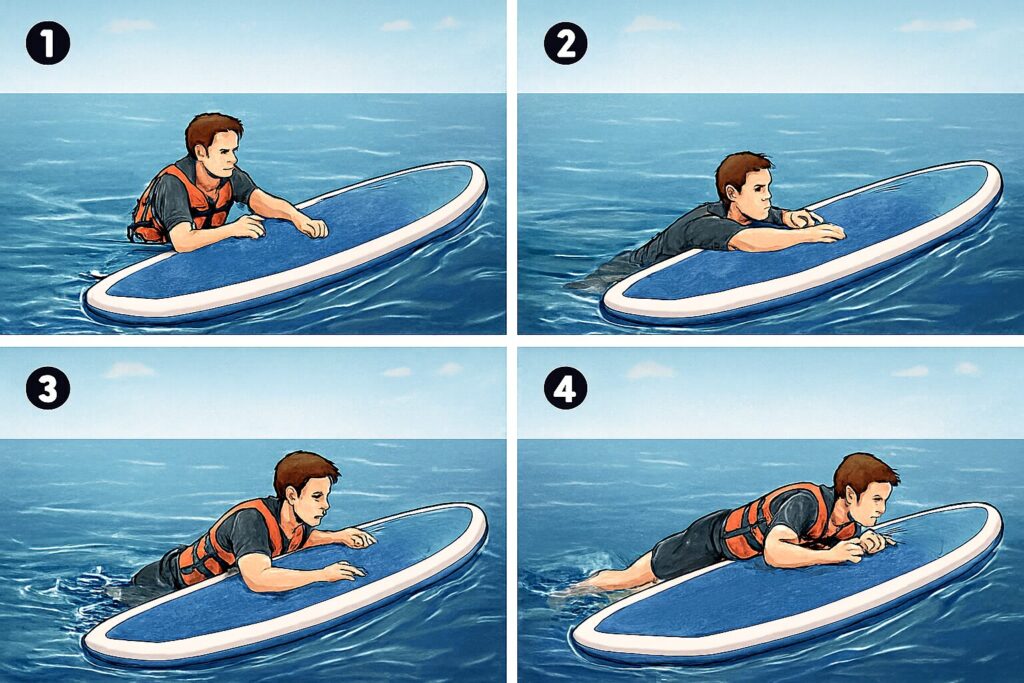 1

2

3

4